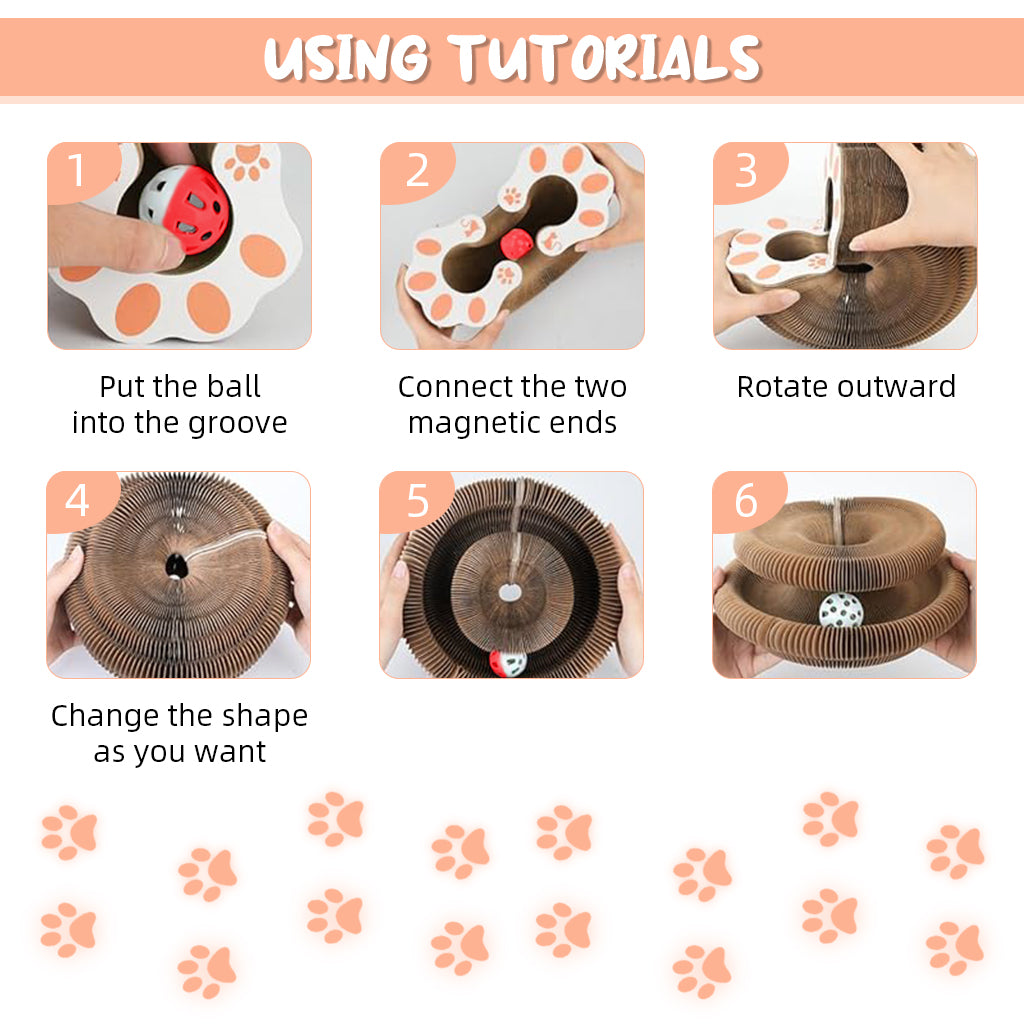 USING TUTORIALS

1

Put the ball into the groove

2

Connect the two magnetic ends

3

Rotate outward

4

Change the shape as you want

5

6