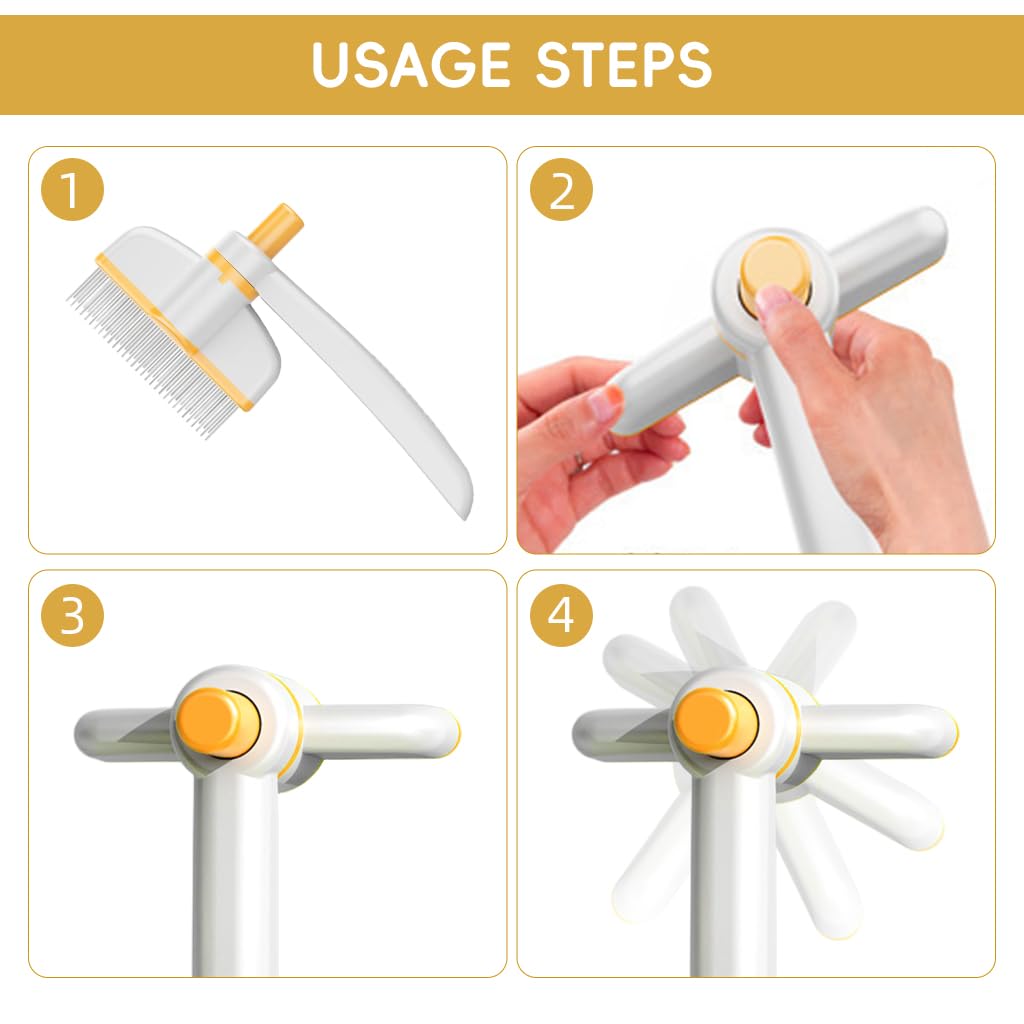 USAGE STEPS

1

2

3

4