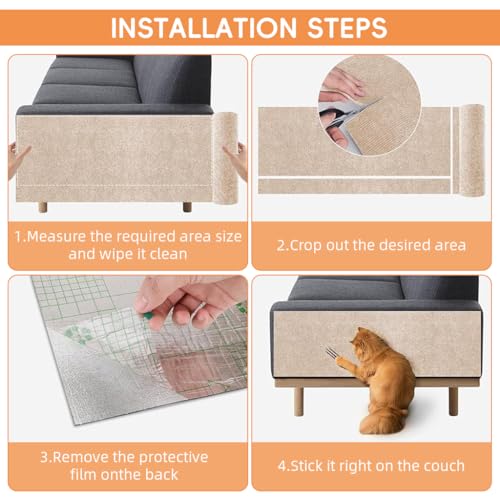 INSTALLATION STEPS

1.Measure the required area size and wipe it clean

2.Crop out the desired area

3.Remove the protective film onthe back

4.Stick it right on the couch