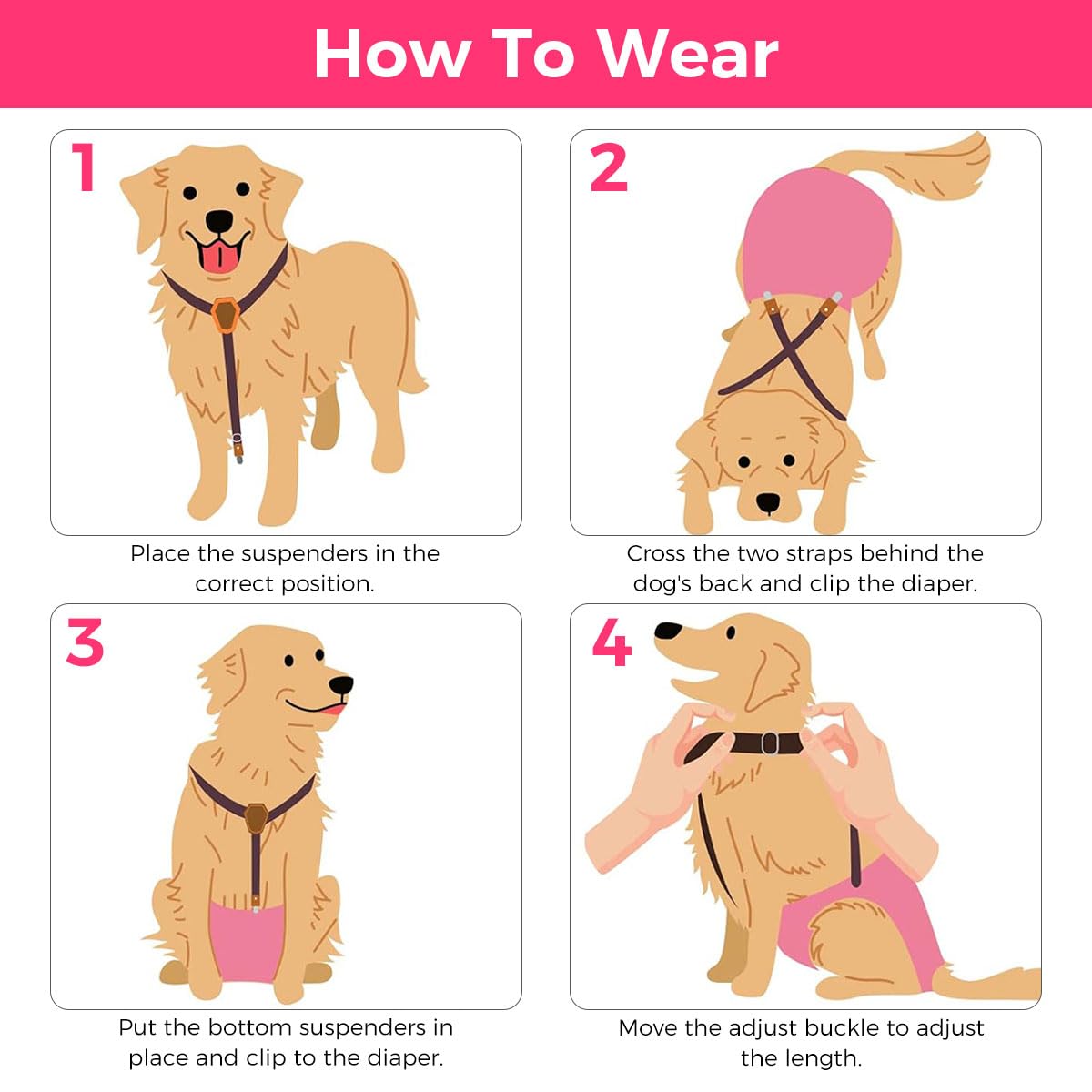 How To Wear

1

Place the suspenders in the correct position.

2

Cross the two straps behind the dog's back and clip the diaper.

3

Put the bottom suspenders in place and clip to the diaper.

4

Move the adjust buckle to adjust the length.