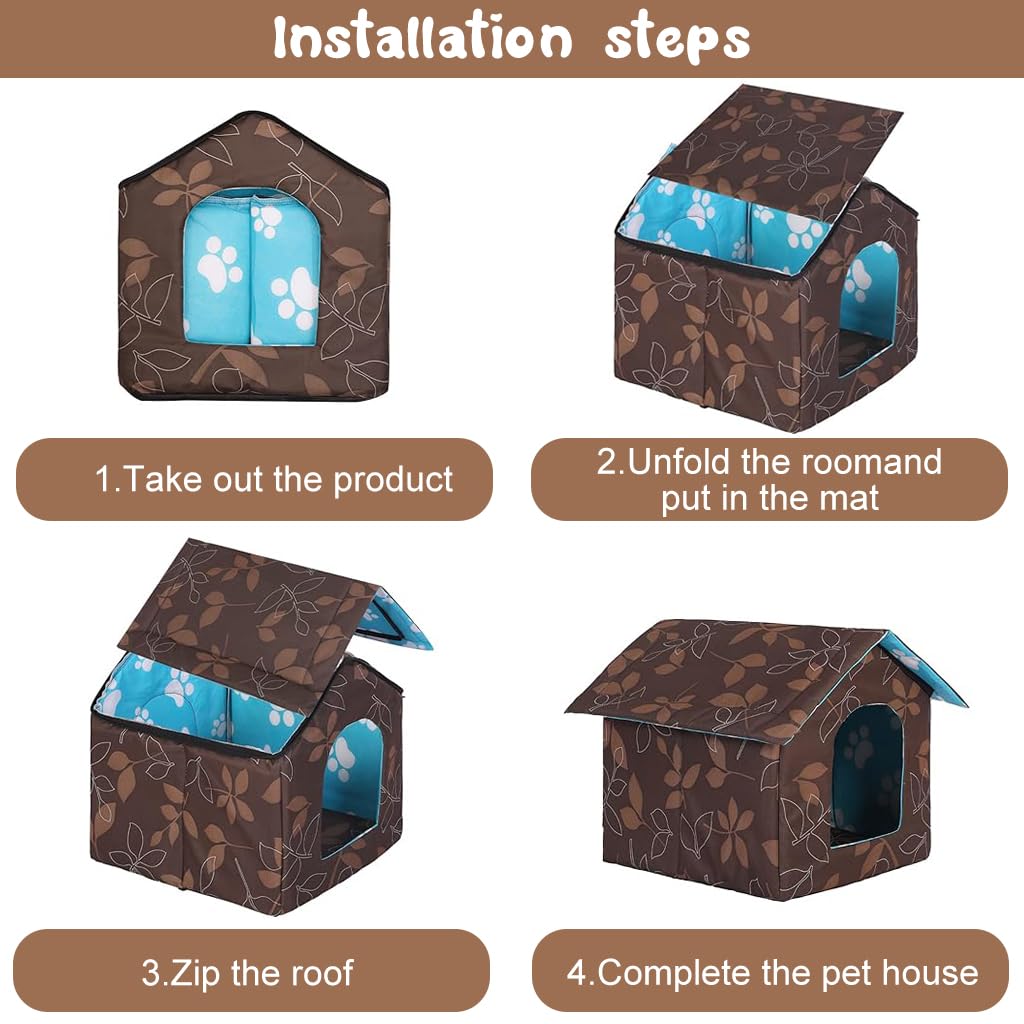 Installation steps

1.Take out the product

2.Unfold the roomand put in the mat

3.Zip the roof

4.Complete the pet house