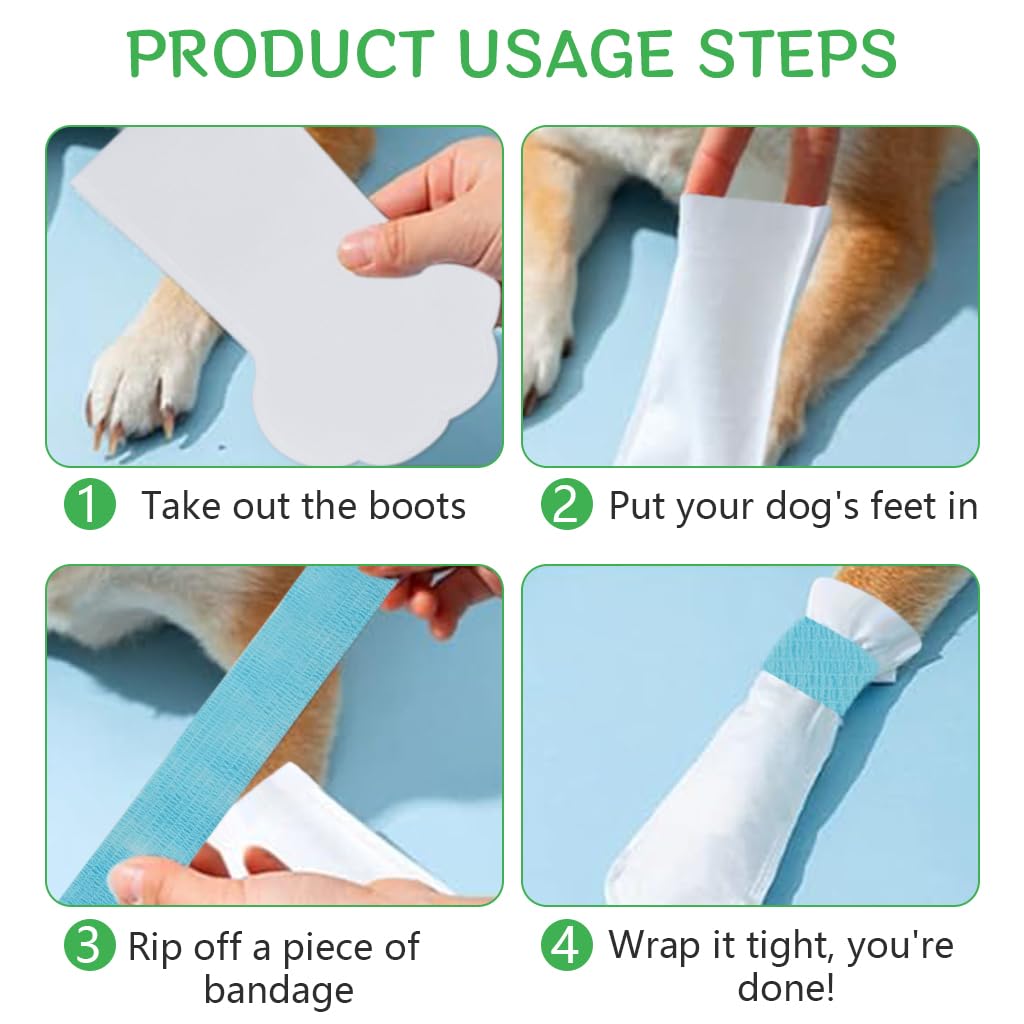 PRODUCT USAGE STEPS

1 Take out the boots

2 Put your dog's feet in

3 Rip off a piece of bandage

4 Wrap it tight, you're done!