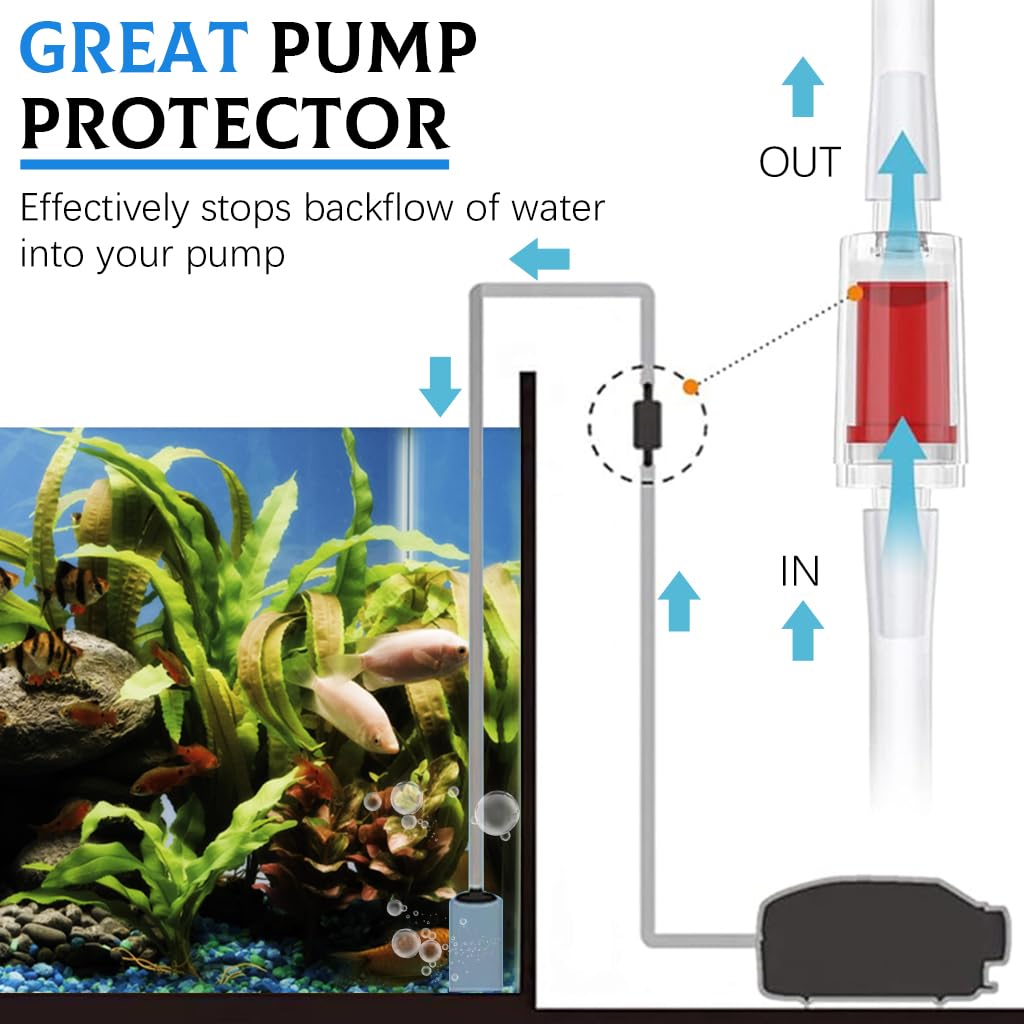 GREAT PUMP PROTECTOR

Effectively stops backflow of water into your pump

OUT

IN