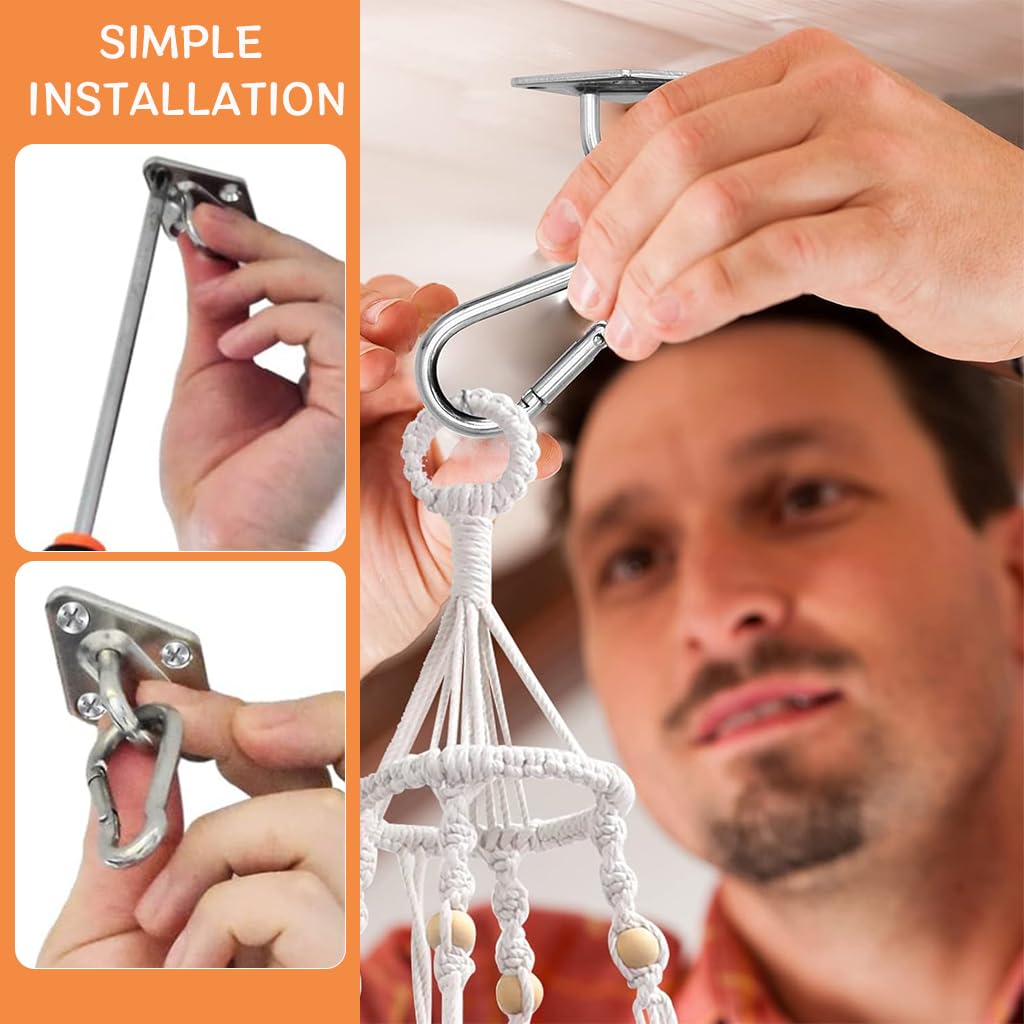 SIMPLE INSTALLATION