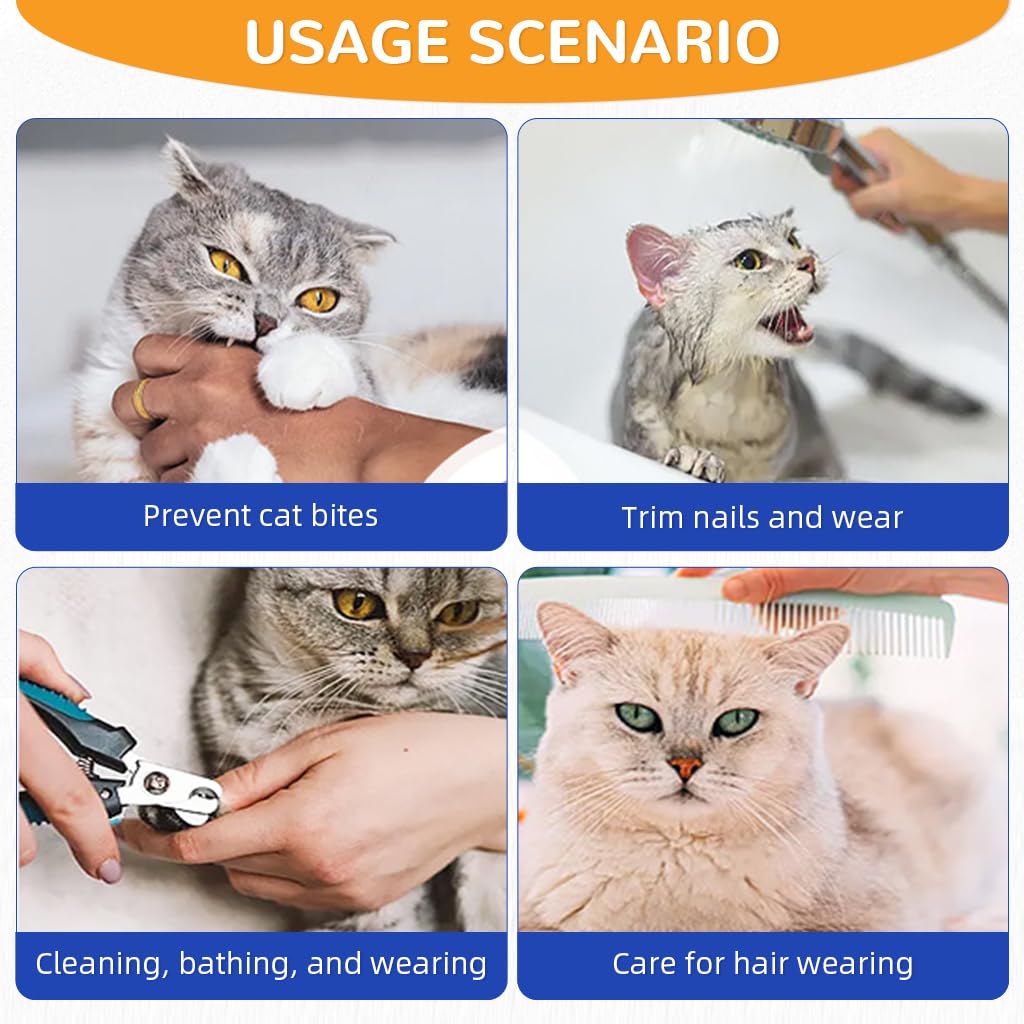 USAGE SCENARIO

Prevent cat bites

Trim nails and wear

Cleaning, bathing, and wearing

Care for hair wearing