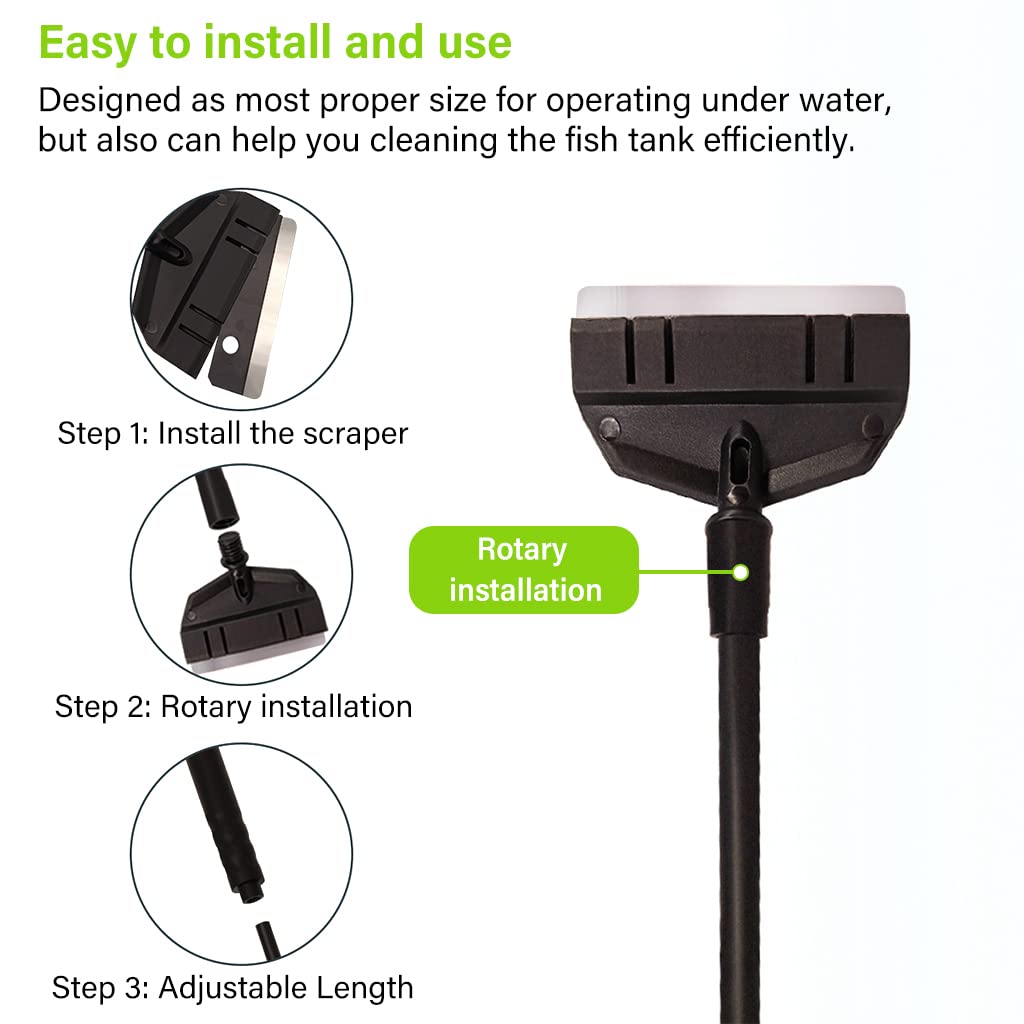 Easy to install and use

Designed as most proper size for operating under water, but also can help you cleaning the fish tank efficiently.

Step 1: Install the scraper

Step 2: Rotary installation

Step 3: Adjustable Length

Rotary installation