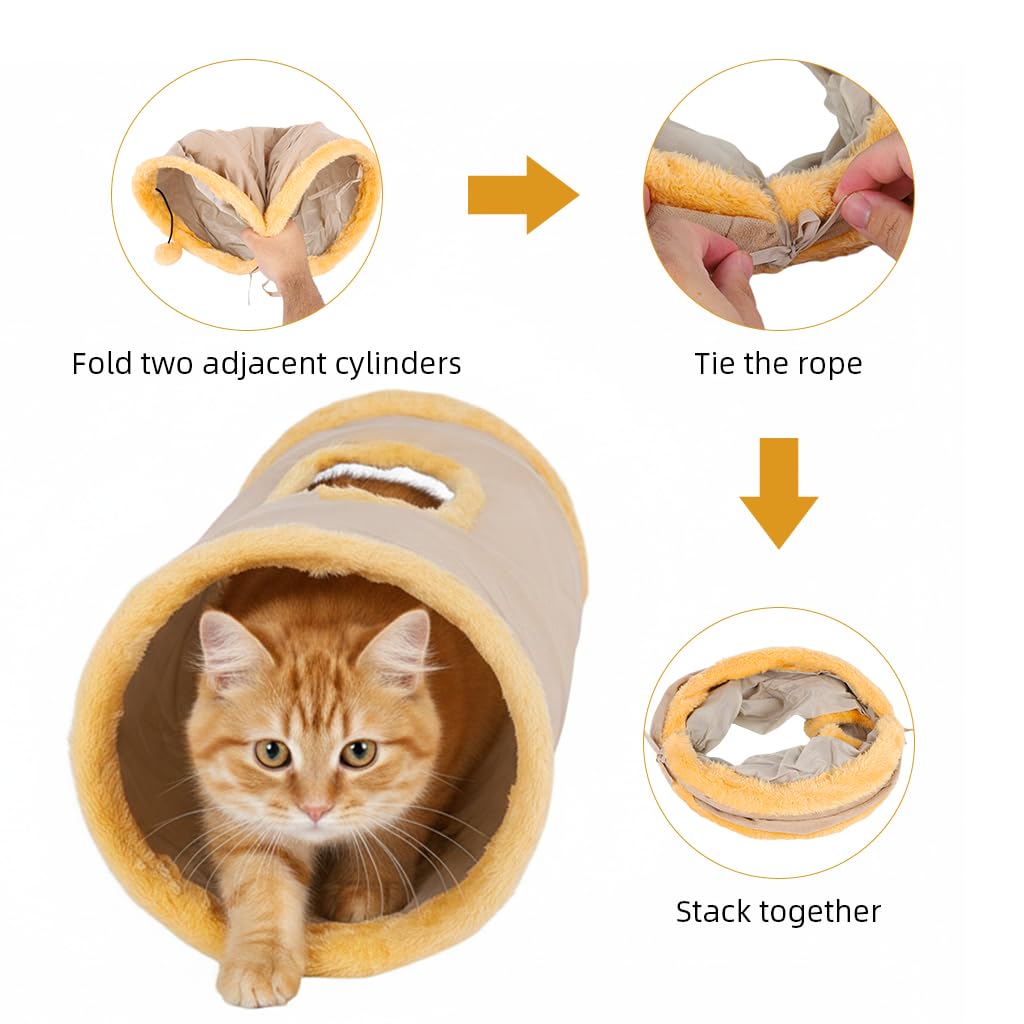 Fold two adjacent cylinders

Tie the rope

Stack together