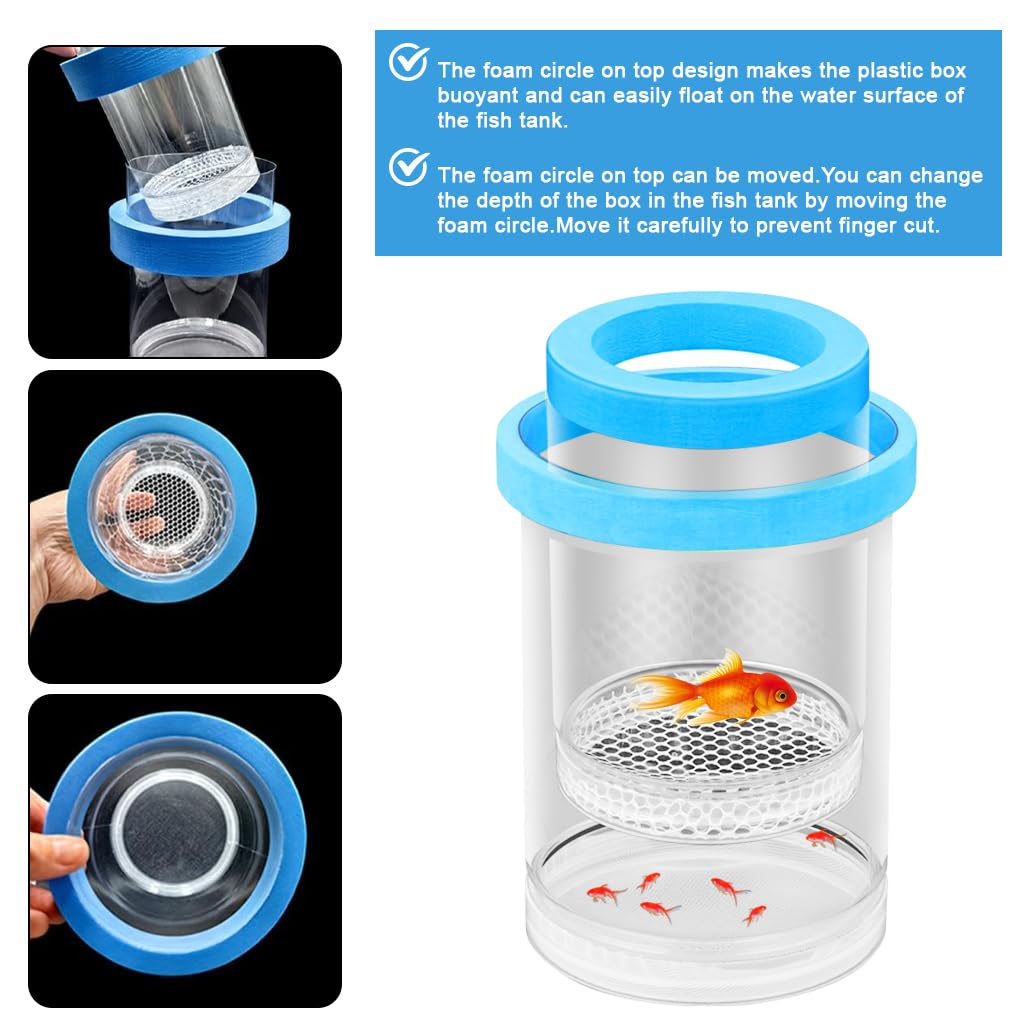 The foam circle on top design makes the plastic box buoyant and can easily float on the water surface of the fish tank.

The foam circle on top can be moved.You can change the depth of the box in the fish tank by moving the foam circle.Move it carefully to prevent finger cut.