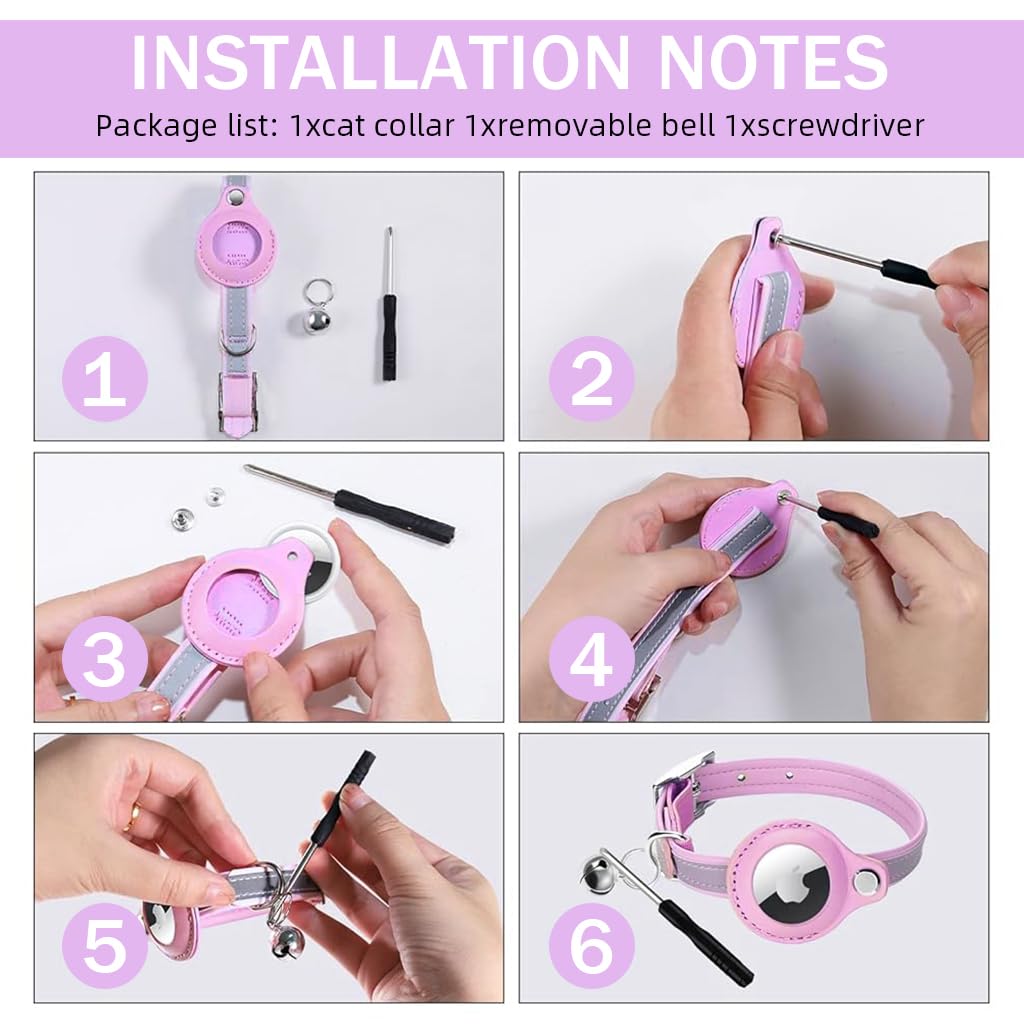 INSTALLATION NOTES

Package list: 1xcat collar 1xremovable bell 1xscrewdriver

1

2

3

4

5

6