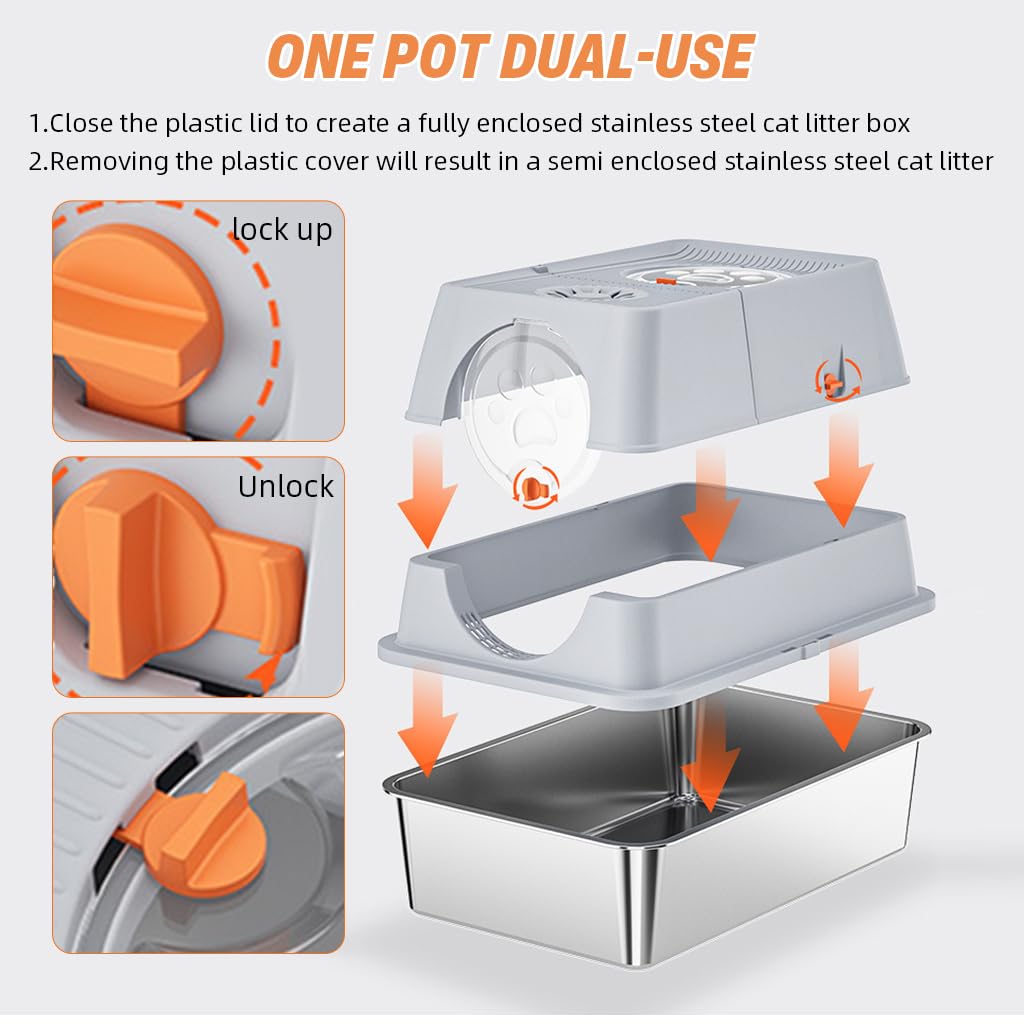 ONE POT DUAL-USE

1.Close the plastic lid to create a fully enclosed stainless steel cat litter box

2.Removing the plastic cover will result in a semi enclosed stainless steel cat litter

lock up

Unlock