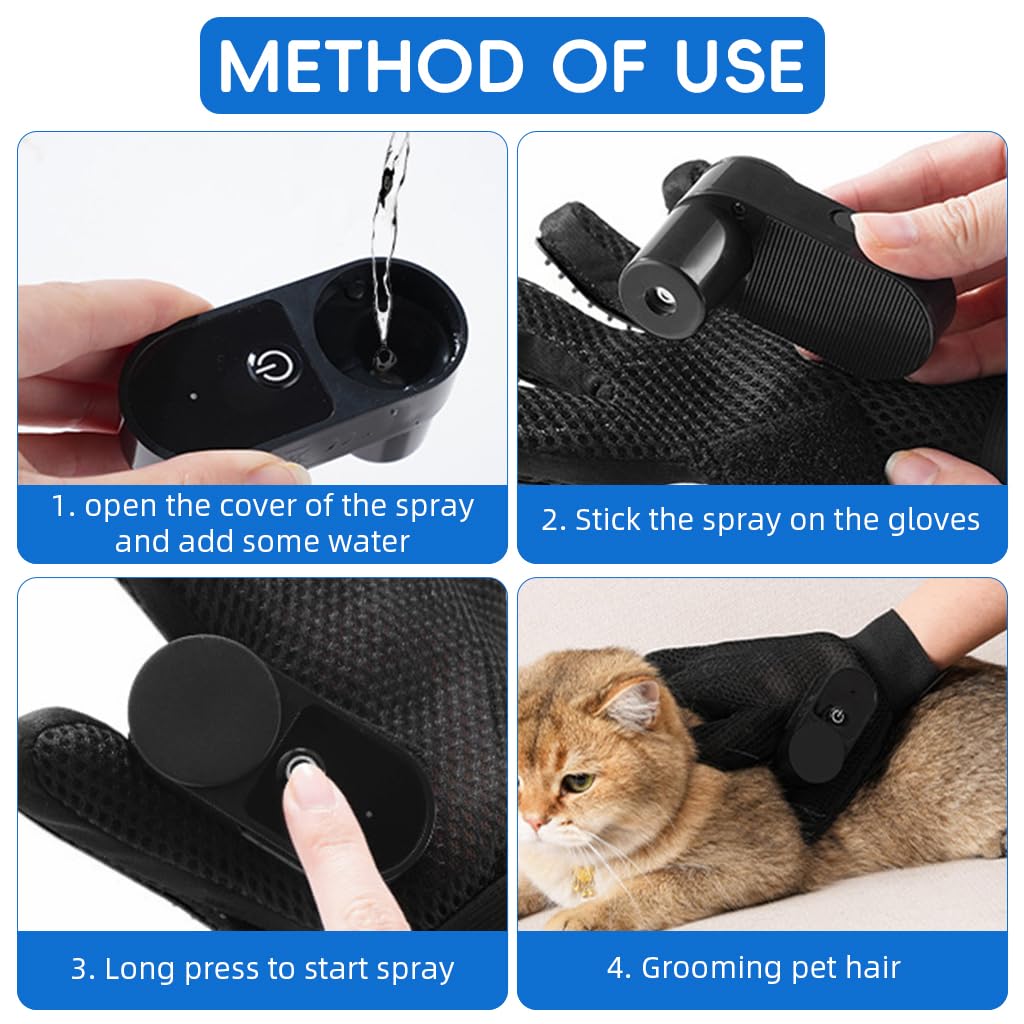 METHOD OF USE

1. open the cover of the spray and add some water

2. Stick the spray on the gloves

3. Long press to start spray

4. Grooming pet hair