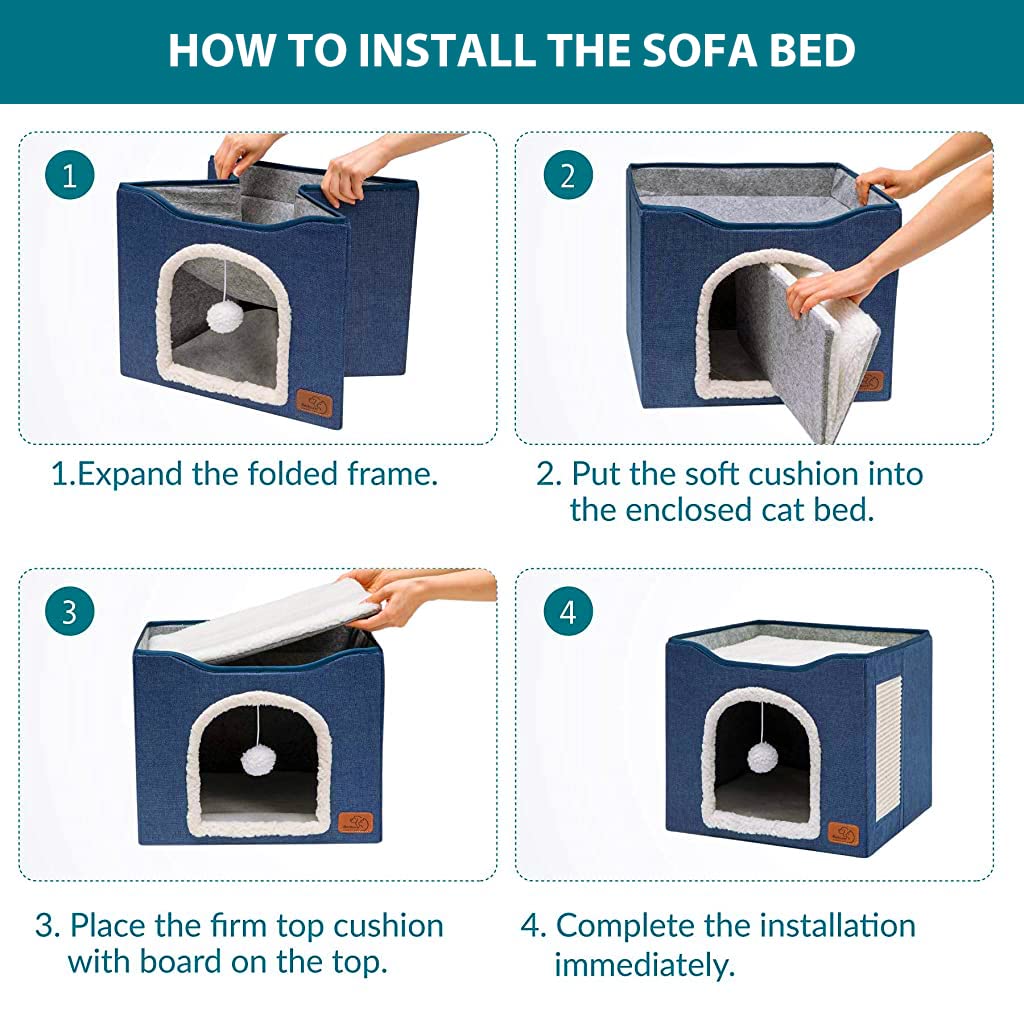 HOW TO INSTALL THE SOFA BED

1

1.Expand the folded frame.

2

2. Put the soft cushion into the enclosed cat bed.

3

3. Place the firm top cushion with board on the top.

4

4. Complete the installation immediately.