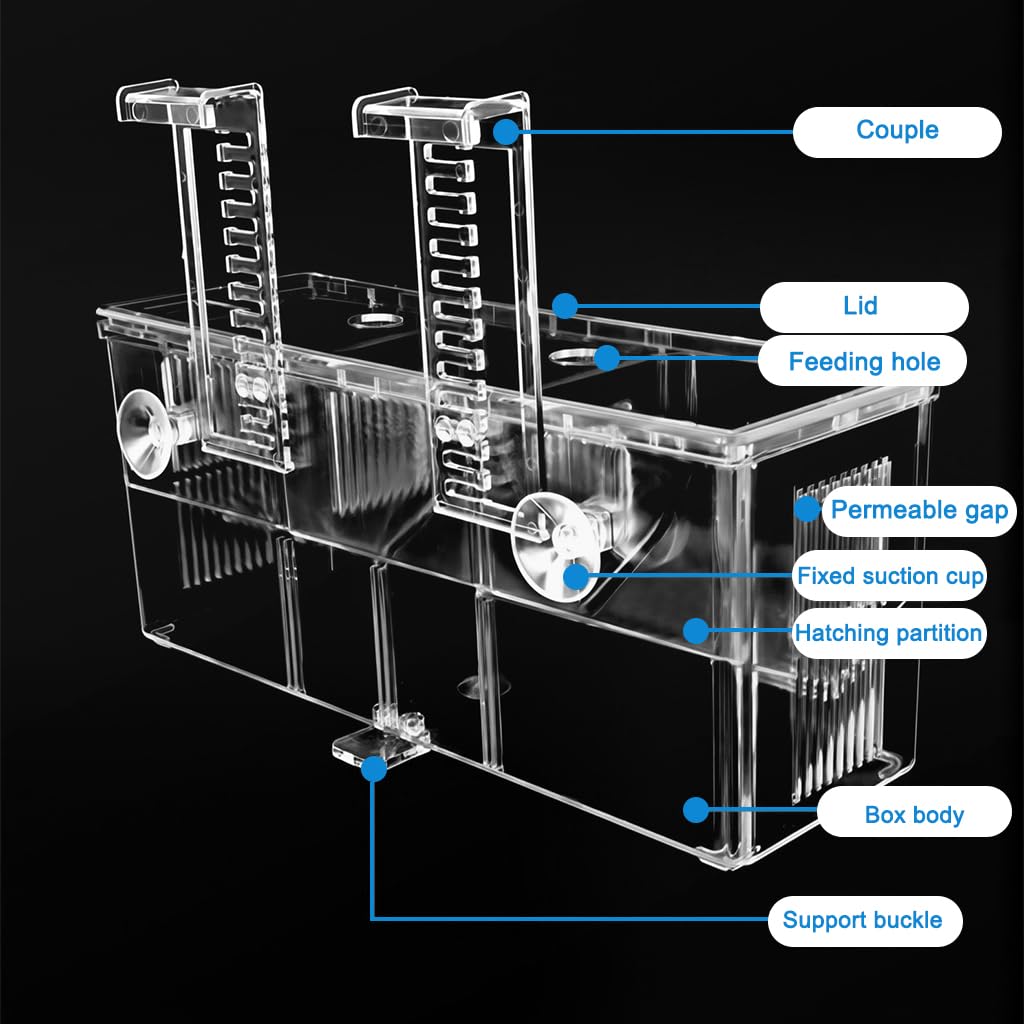 Couple

Lid

Feeding hole

Permeable gap

Fixed suction cup

Hatching partition

Box body

Support buckle