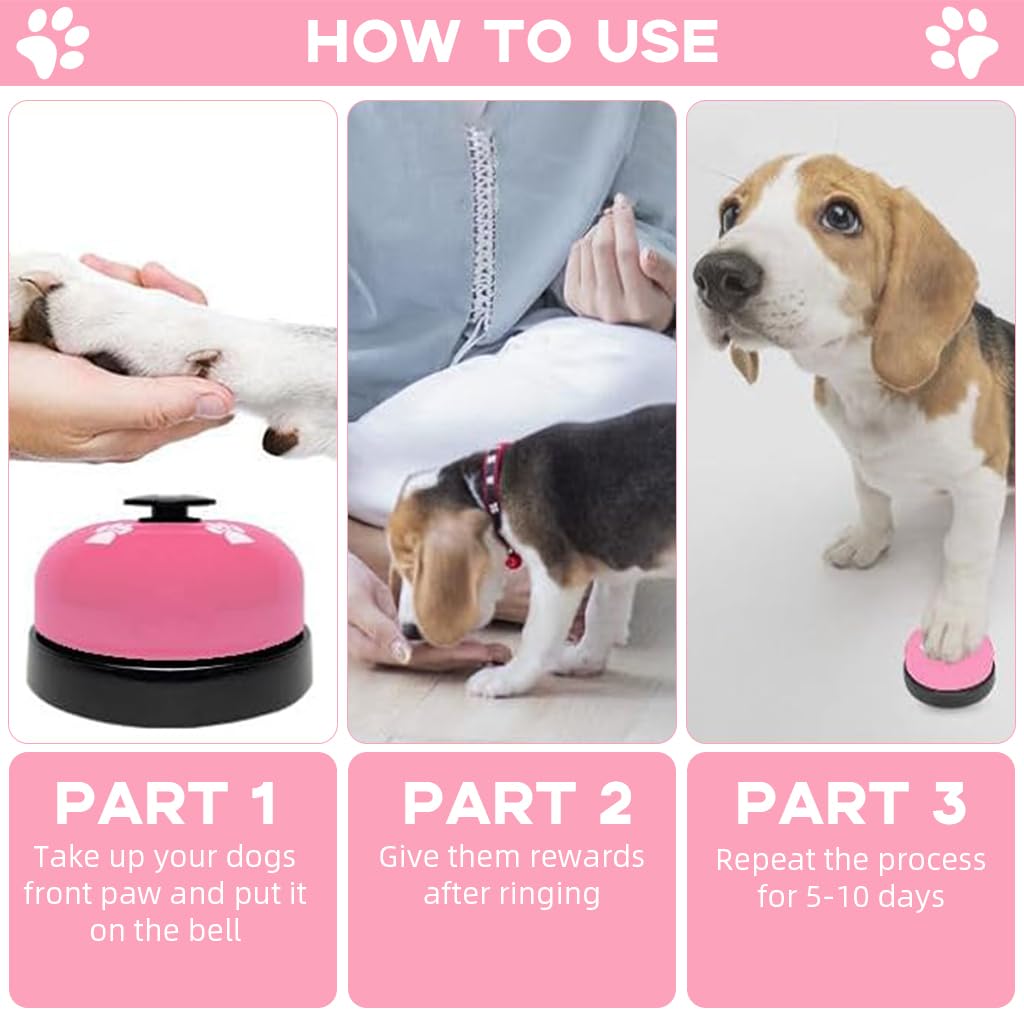 HOW TO USE

PART 1
Take up your dogs front paw and put it on the bell

PART 2
Give them rewards after ringing

PART 3
Repeat the process for 5-10 days