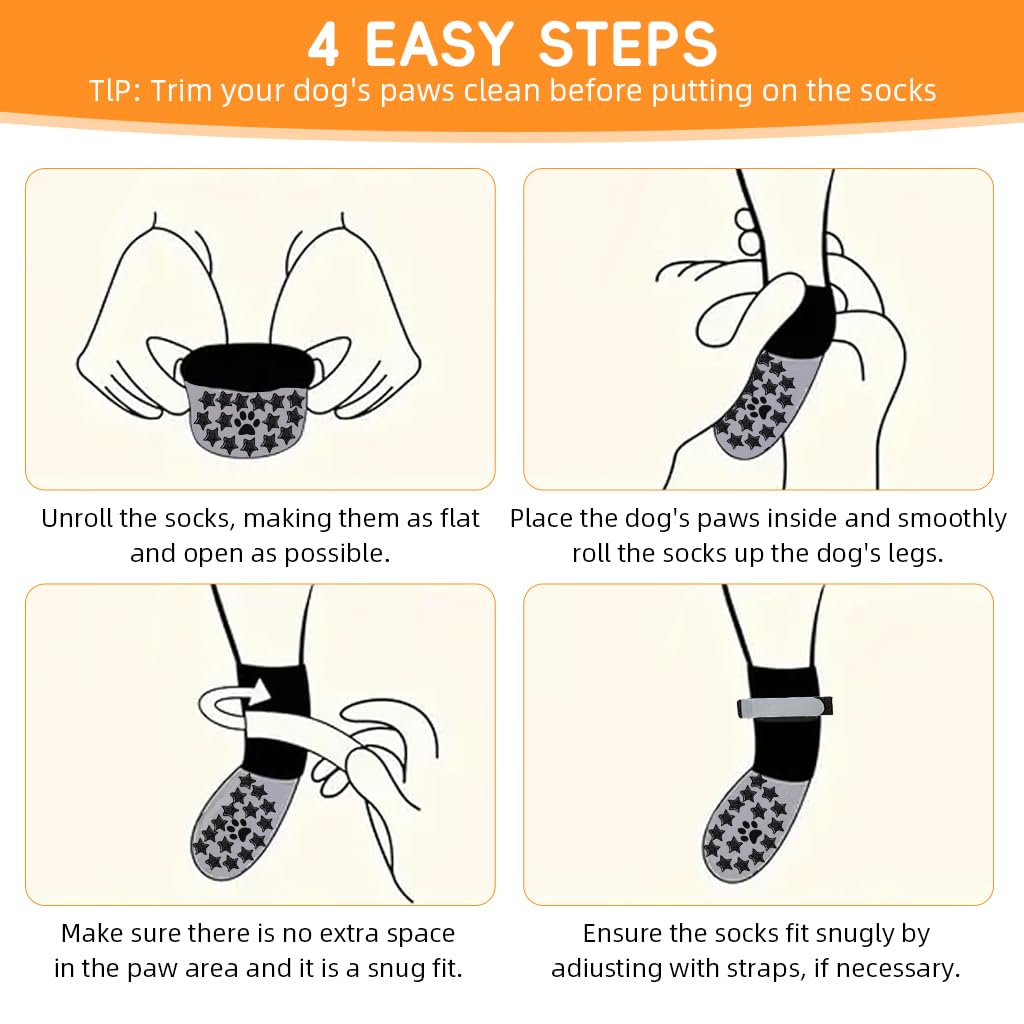 4 EASY STEPS

TlP: Trim your dog's paws clean before putting on the socks

Unroll the socks, making them as flat and open as possible.

Place the dog's paws inside and smoothly roll the socks up the dog's legs.

Make sure there is no extra space in the paw area and it is a snug fit.

Ensure the socks fit snugly by adiusting with straps, if necessary.