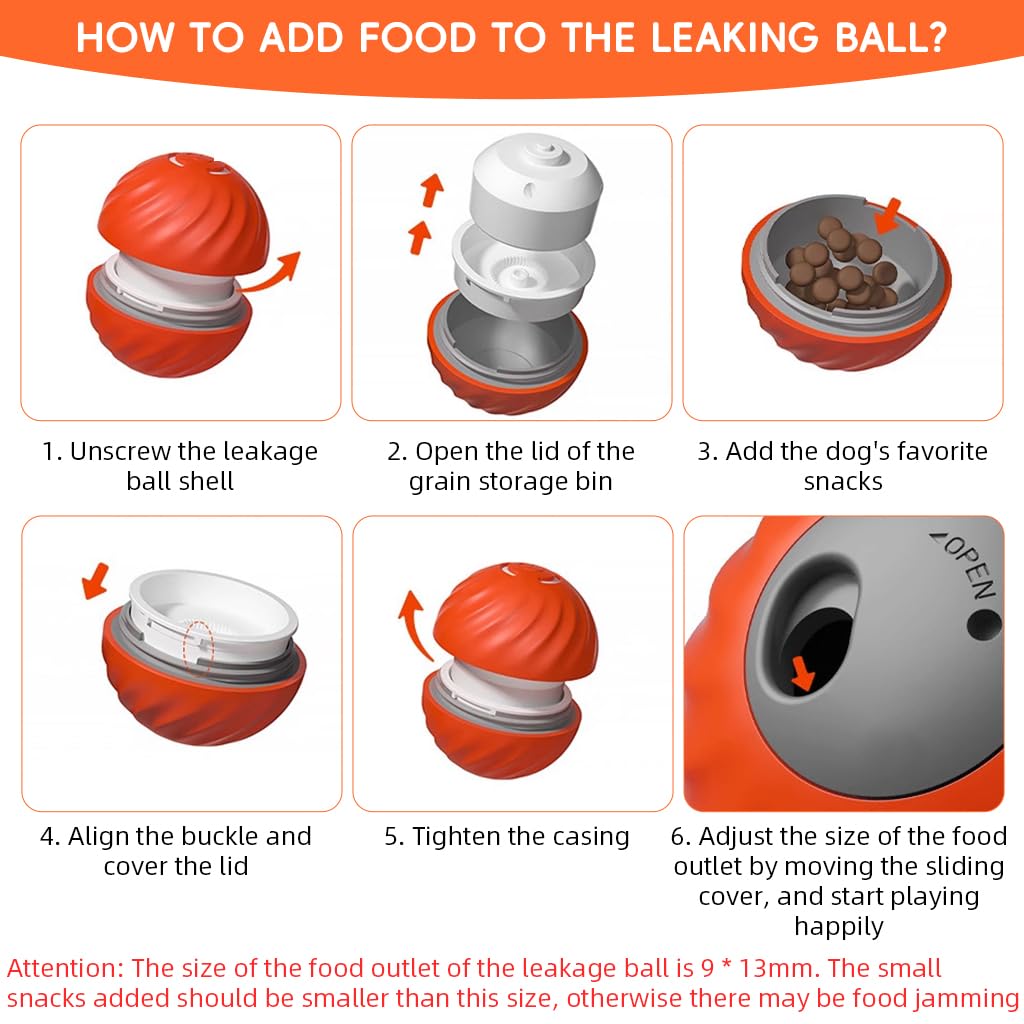 HOW TO ADD FOOD TO THE LEAKING BALL?

1. Unscrew the leakage ball shell

2. Open the lid of the grain storage bin

3. Add the dog's favorite snacks

OPEN

4. Align the buckle and cover the lid

5. Tighten the casing

6. Adjust the size of the food outlet by moving the sliding cover, and start playing happily

Attention: The size of the food outlet of the leakage ball is 9 * 13mm. The small snacks added should be smaller than this size, otherwise there may be food jamming