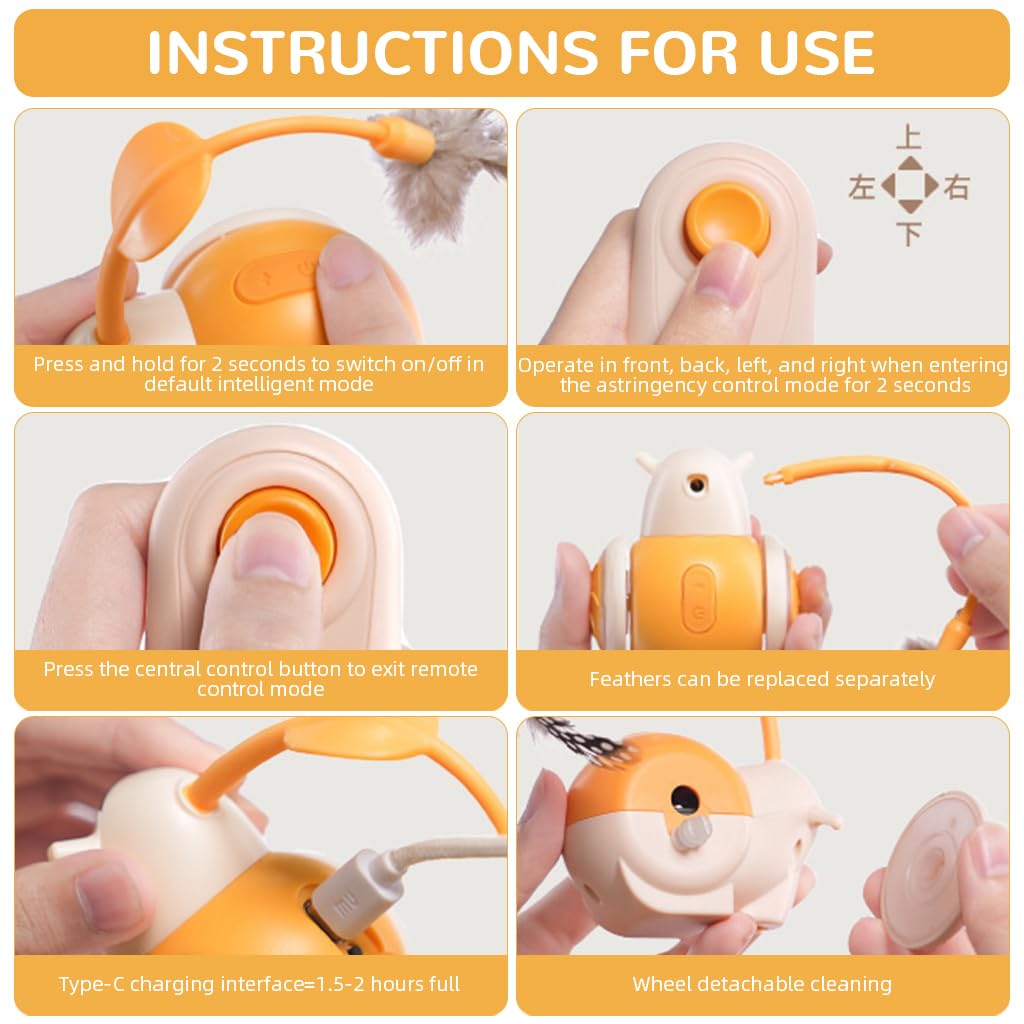 INSTRUCTIONS FOR USE

Press and hold for 2 seconds to switch on/off in default intelligent mode

上
左 右
下

Operate in front, back, left, and right when entering the astringency control mode for 2 seconds

Press the central control button to exit remote control mode

Feathers can be replaced separately

Type-C charging interface=1.5-2 hours full

Wheel detachable cleaning