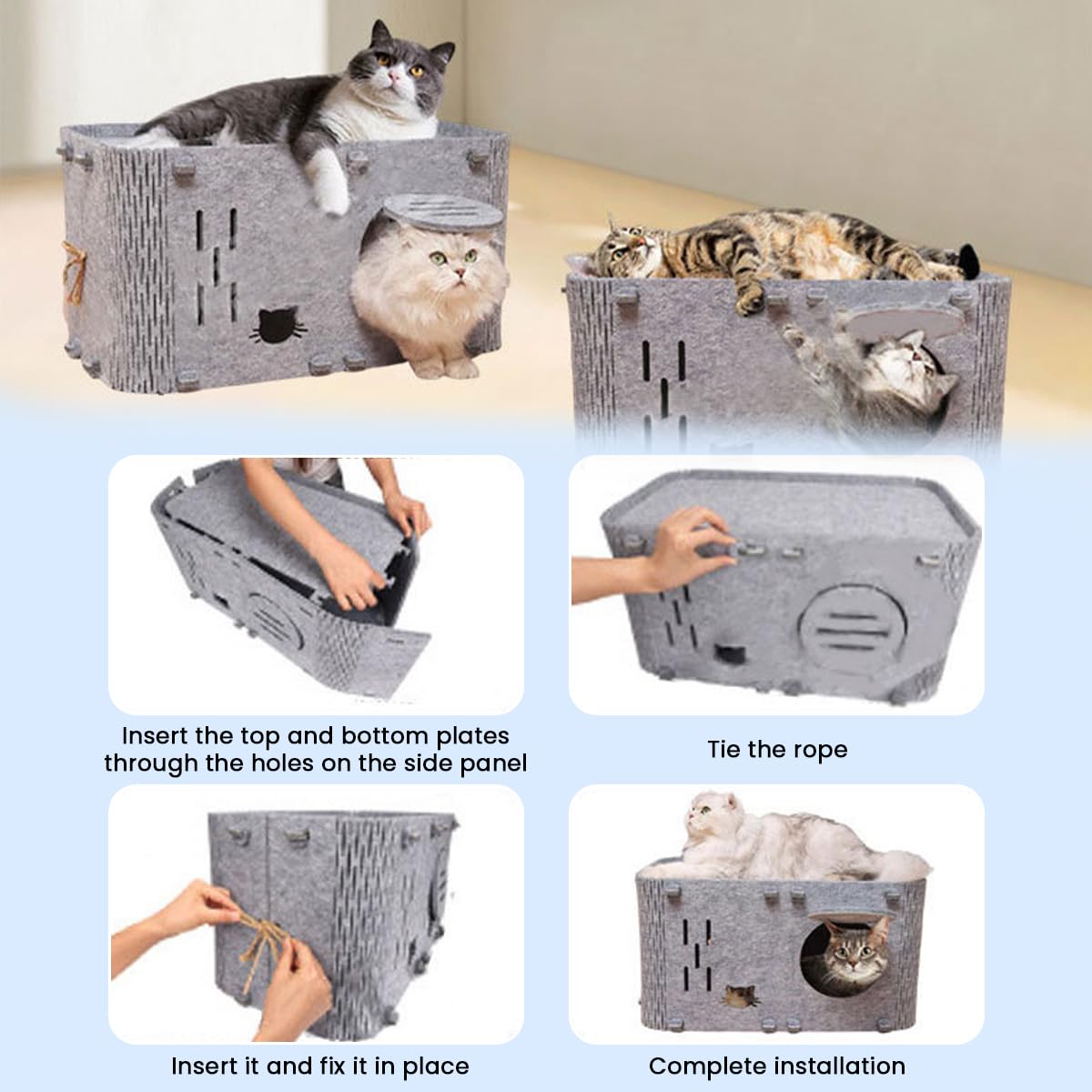 Insert the top and bottom plates through the holes on the side panel

Tie the rope

Insert it and fix it in place

Complete installation