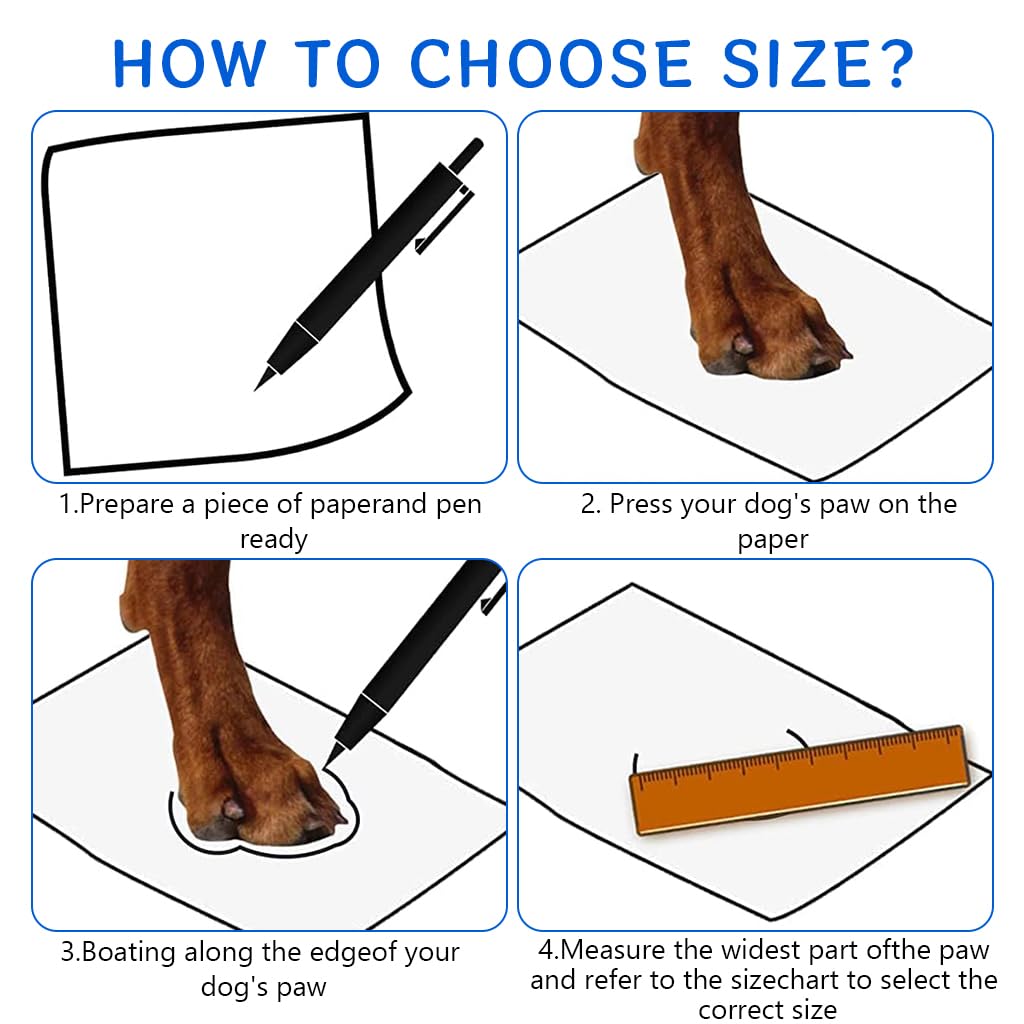 HOW TO CHOOSE SIZE?

1.Prepare a piece of paperand pen ready

2. Press your dog's paw on the paper

3.Boating along the edgeof your dog's paw

4.Measure the widest part ofthe paw and refer to the sizechart to select the correct size