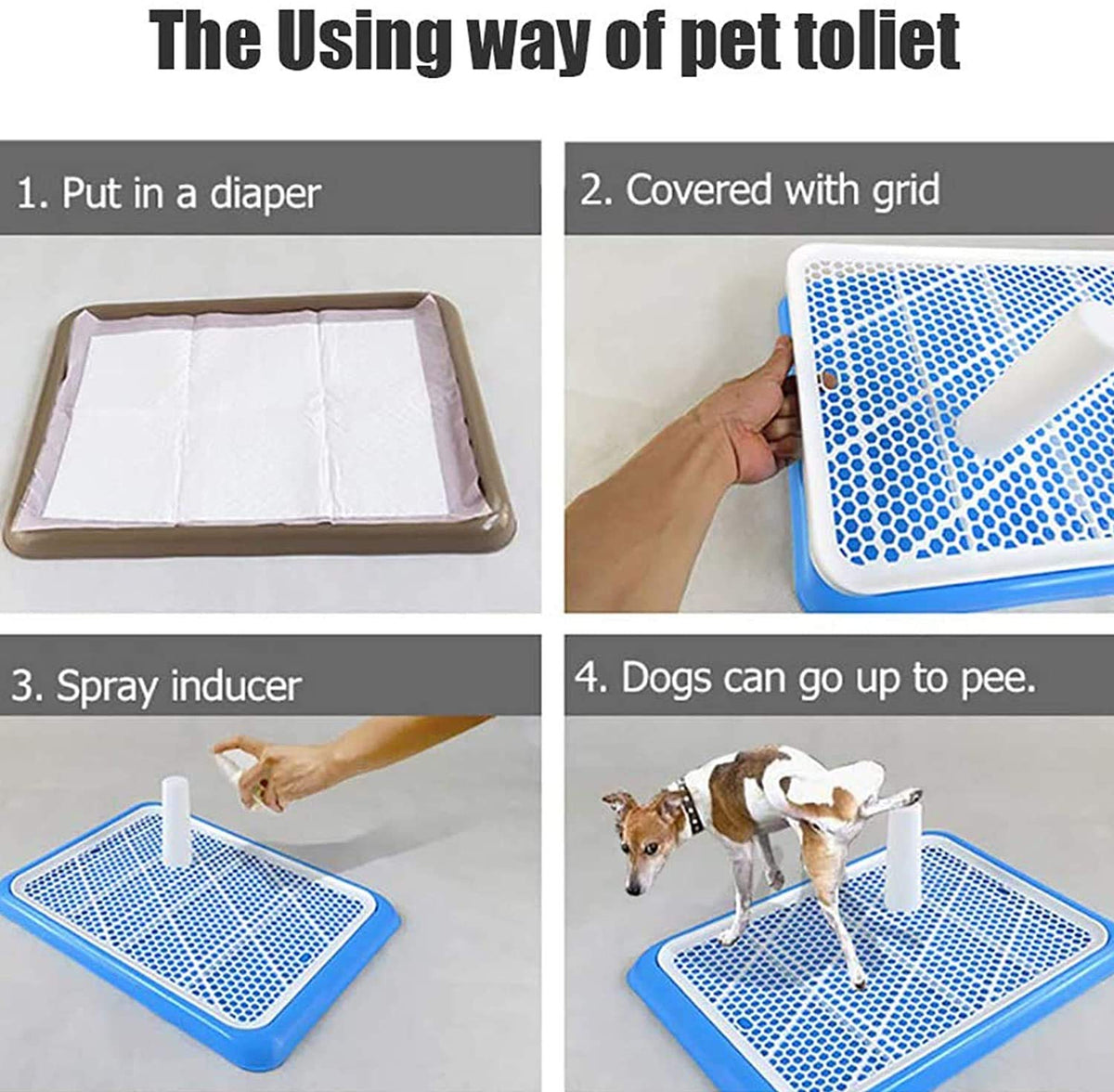 The Using way of pet toliet

1. Put in a diaper

2. Covered with grid

3. Spray inducer

4. Dogs can go up to pee.