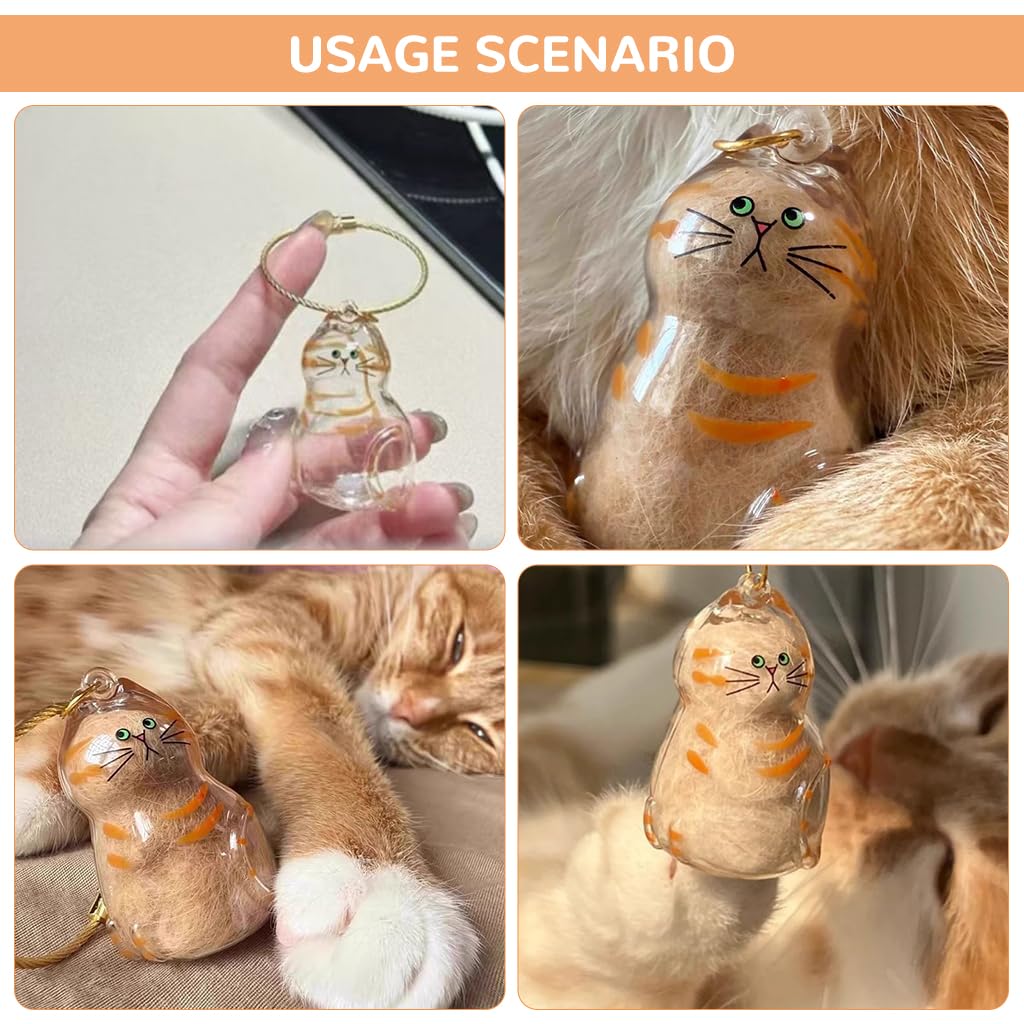 USAGE SCENARIO