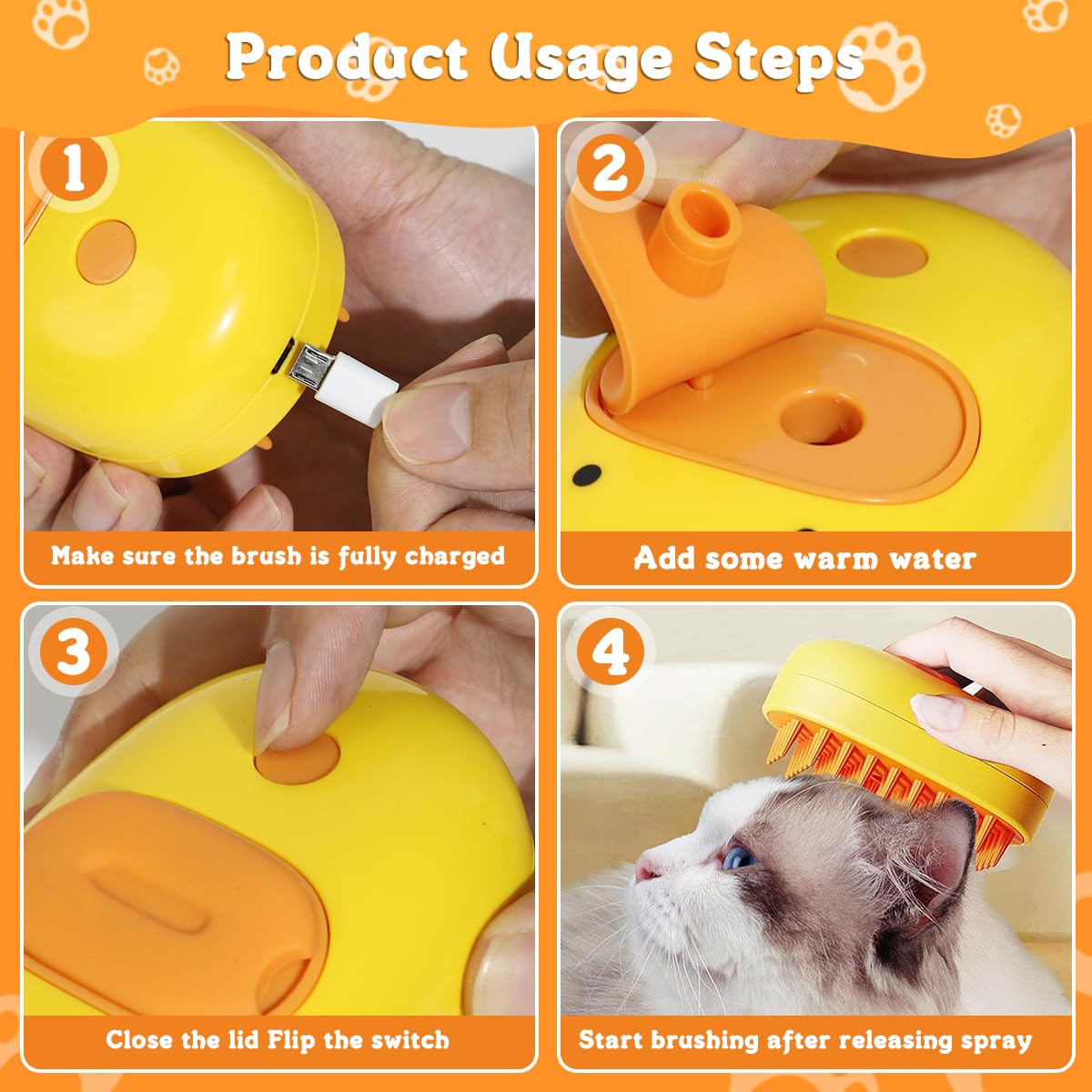 Product Usage Steps

1

Make sure the brush is fully charged

2

Add some warm water

3

Close the lid Flip the switch

4

Start brushing after releasing spray