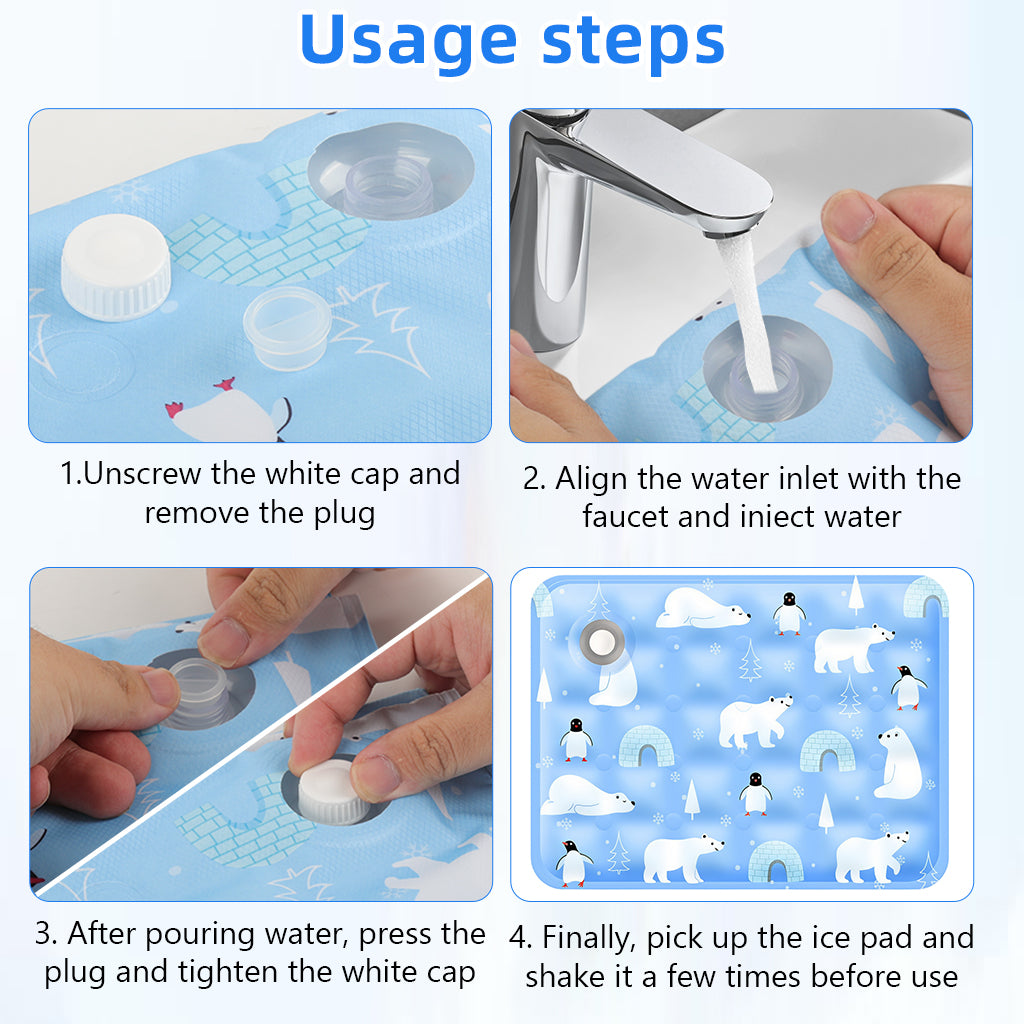 Usage steps

1.Unscrew the white cap and remove the plug

2. Align the water inlet with the faucet and iniect water

3. After pouring water, press the plug and tighten the white cap

4. Finally, pick up the ice pad and shake it a few times before use