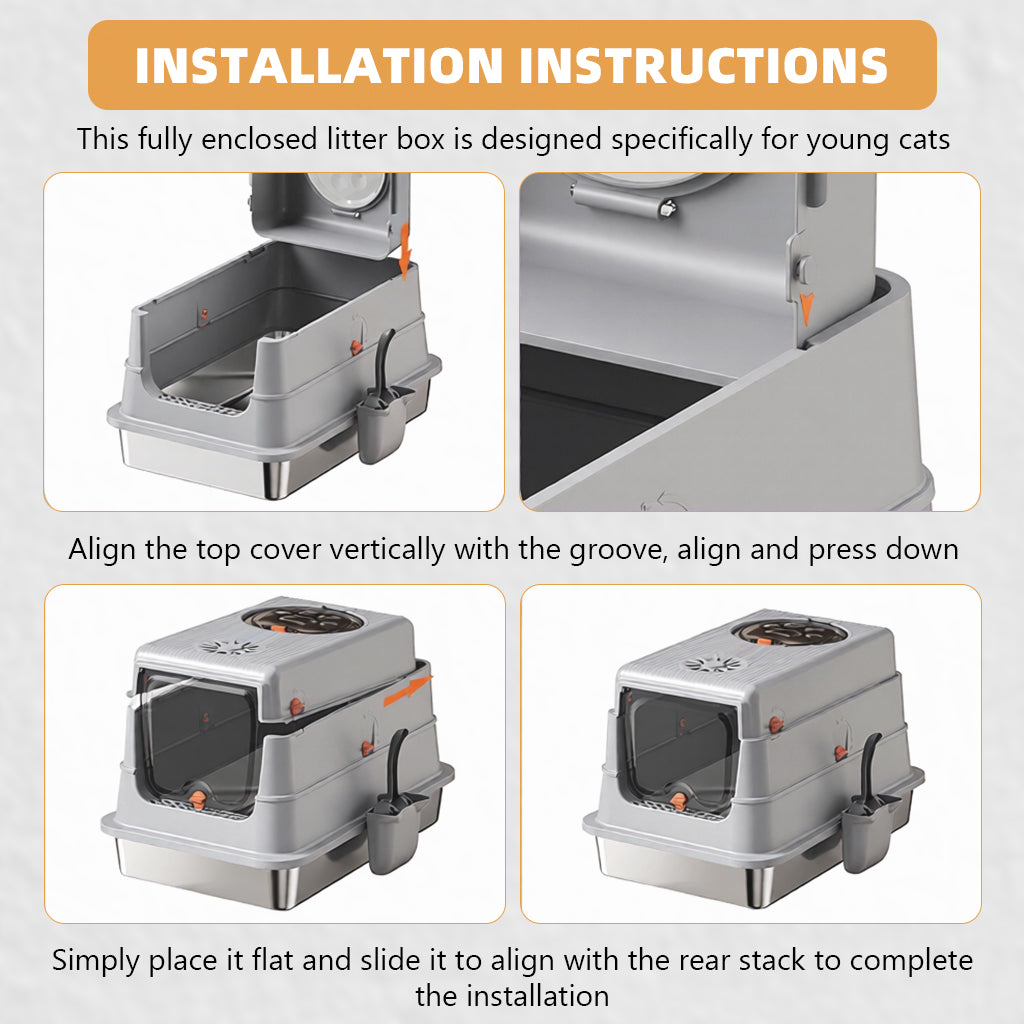 INSTALLATION INSTRUCTIONS

This fully enclosed litter box is designed specifically for young cats

Align the top cover vertically with the groove, align and press down

Simply place it flat and slide it to align with the rear stack to complete the installation