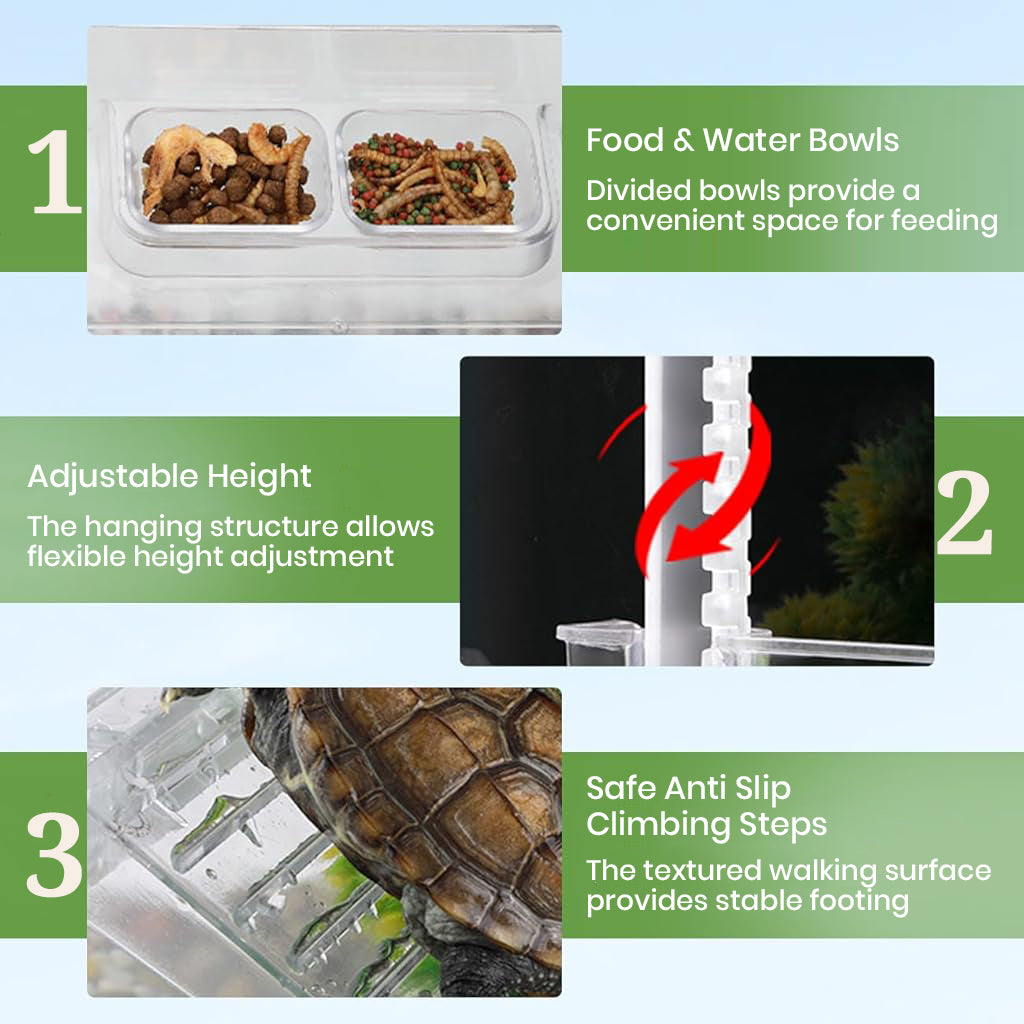 1

Food & Water Bowls

Divided bowls provide a convenient space for feeding

Adjustable Height

The hanging structure allows flexible height adjustment

2

3

Safe Anti Slip Climbing Steps

The textured walking surface provides stable footing