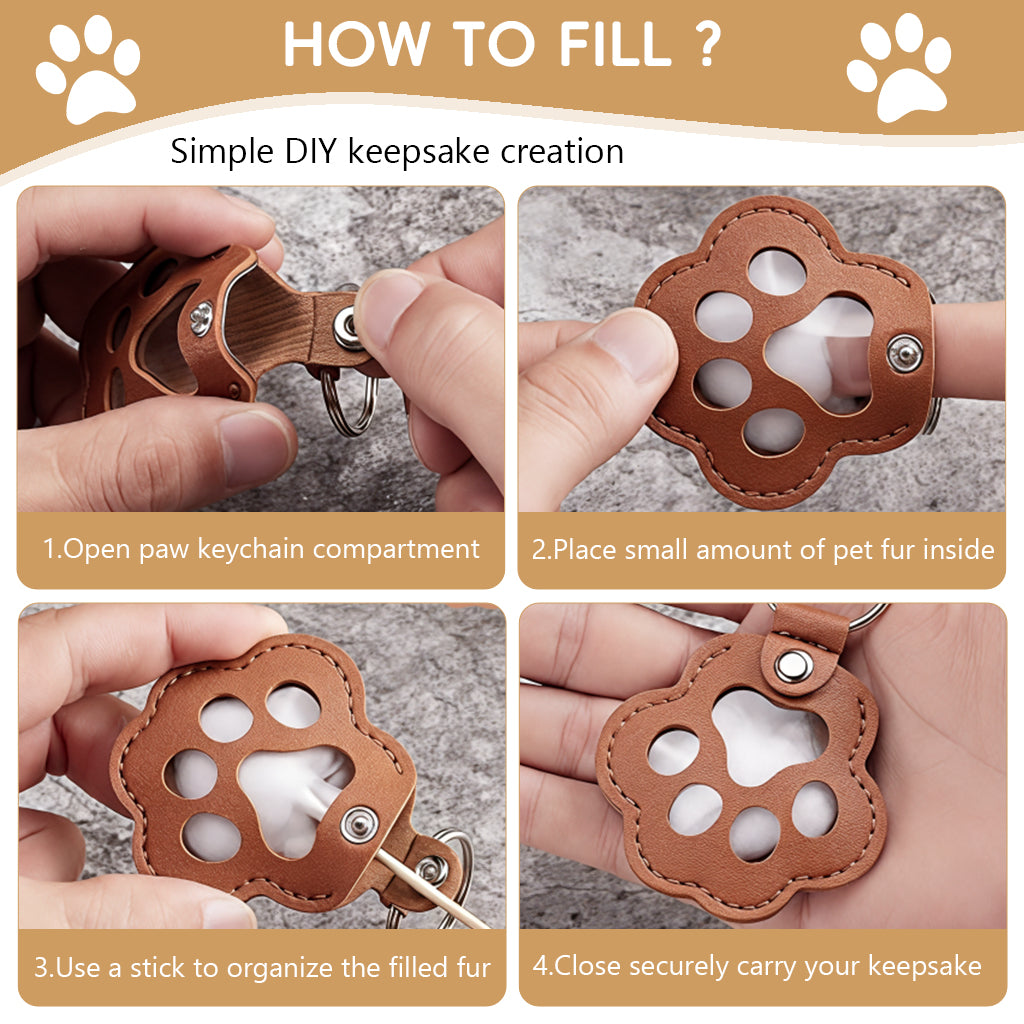 HOW TO FILL ?

Simple DIY keepsake creation

1.Open paw keychain compartment

2.Place small amount of pet fur inside

3.Use a stick to organize the filled fur

4.Close securely carry your keepsake