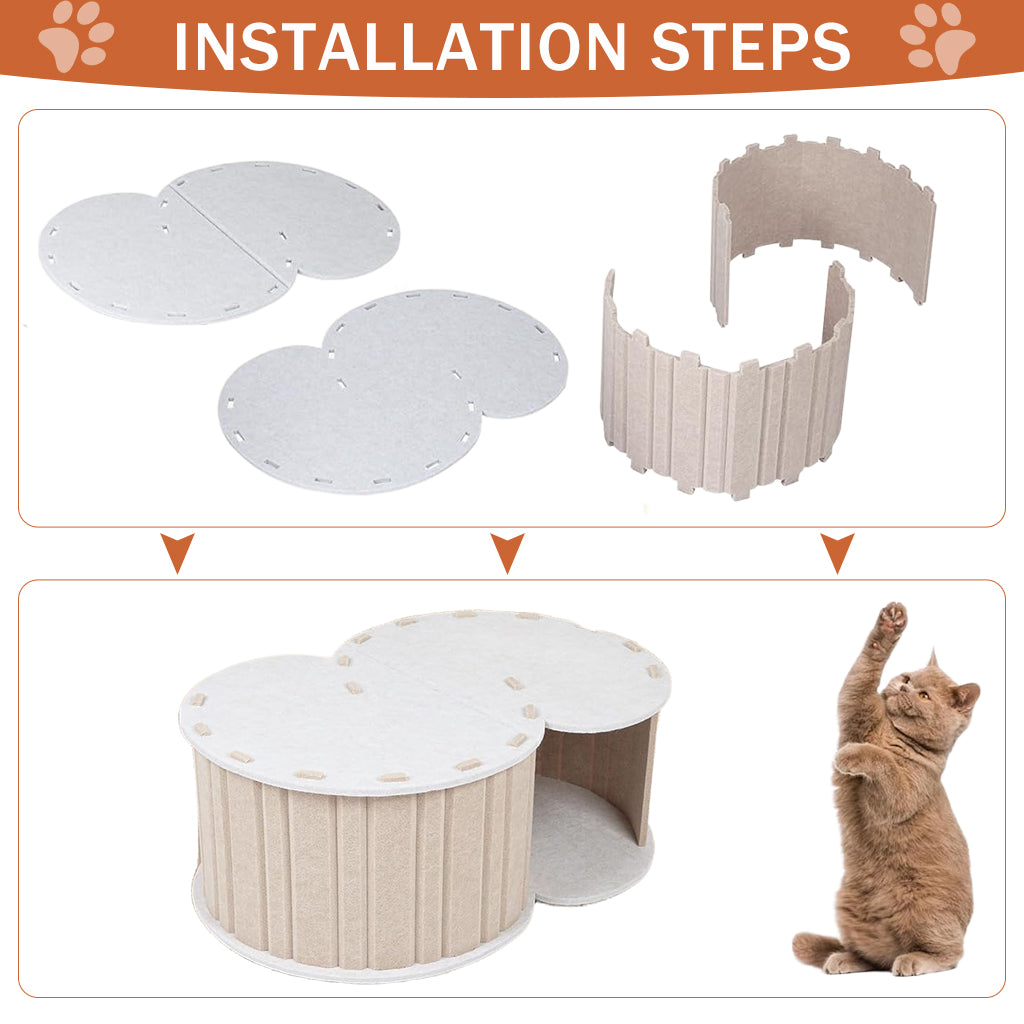 INSTALLATION STEPS