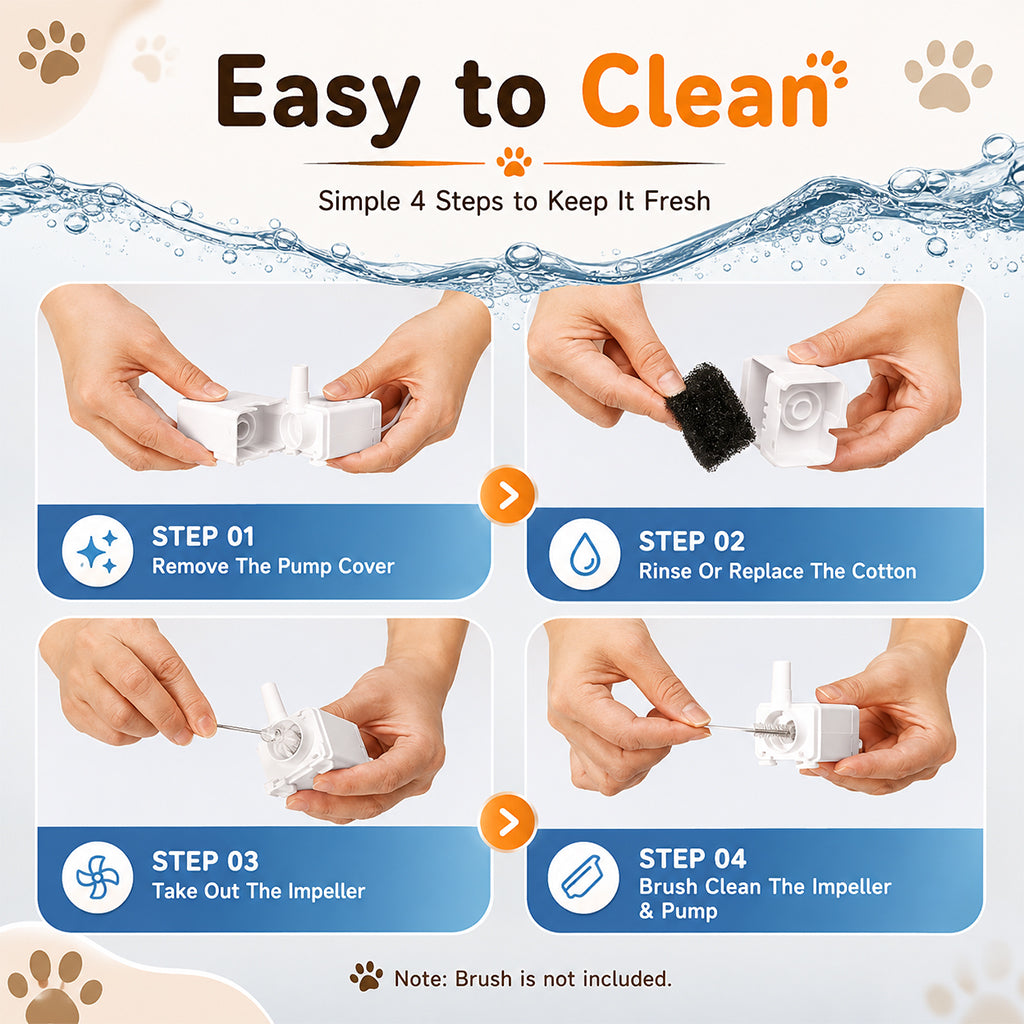 Easy to Clean

Simple 4 Steps to Keep It Fresh

STEP 01
Remove The Pump Cover

STEP 02
Rinse Or Replace The Cotton

STEP 03
Take Out The Impeller

STEP 04
Brush Clean The Impeller & Pump

Note: Brush is not included.